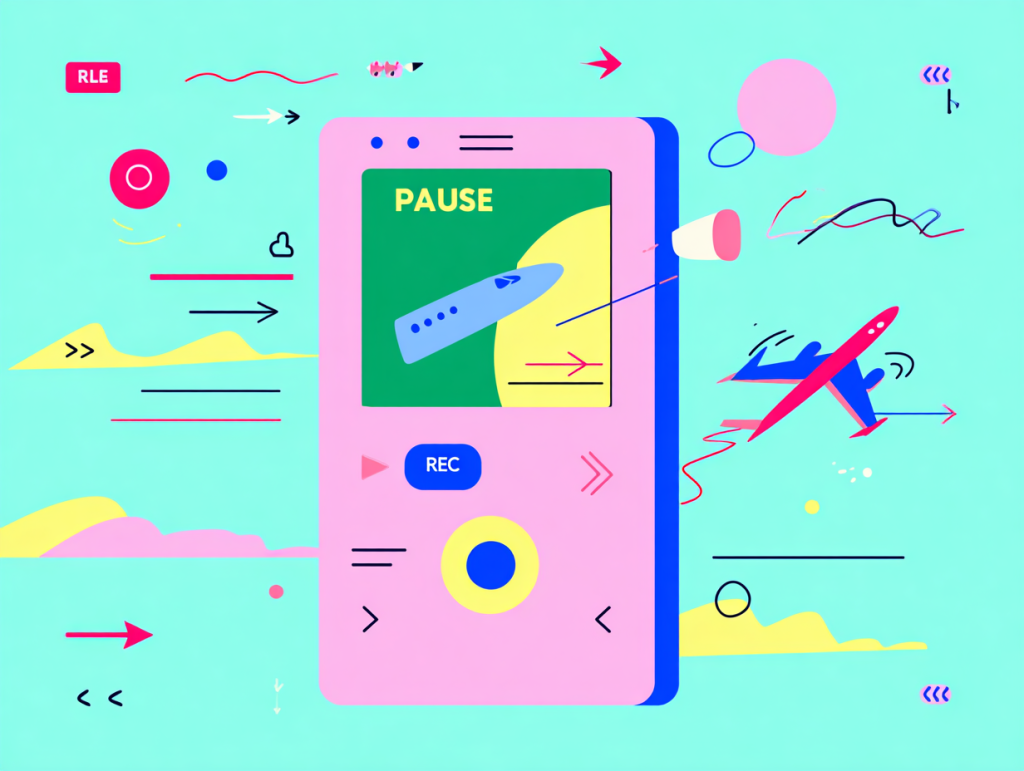 RLE

PAUSE

REC